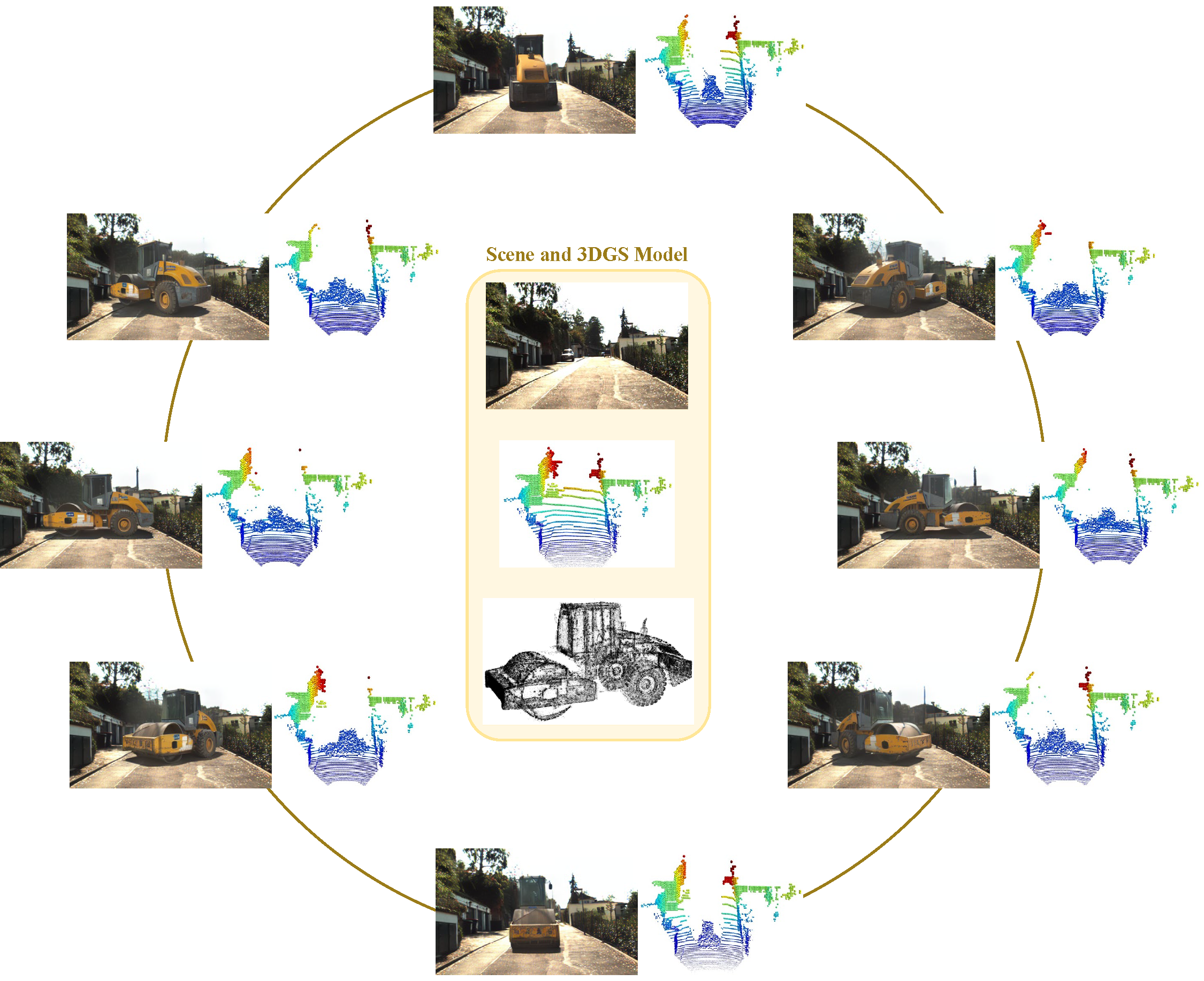 Scene and 3DGS Model